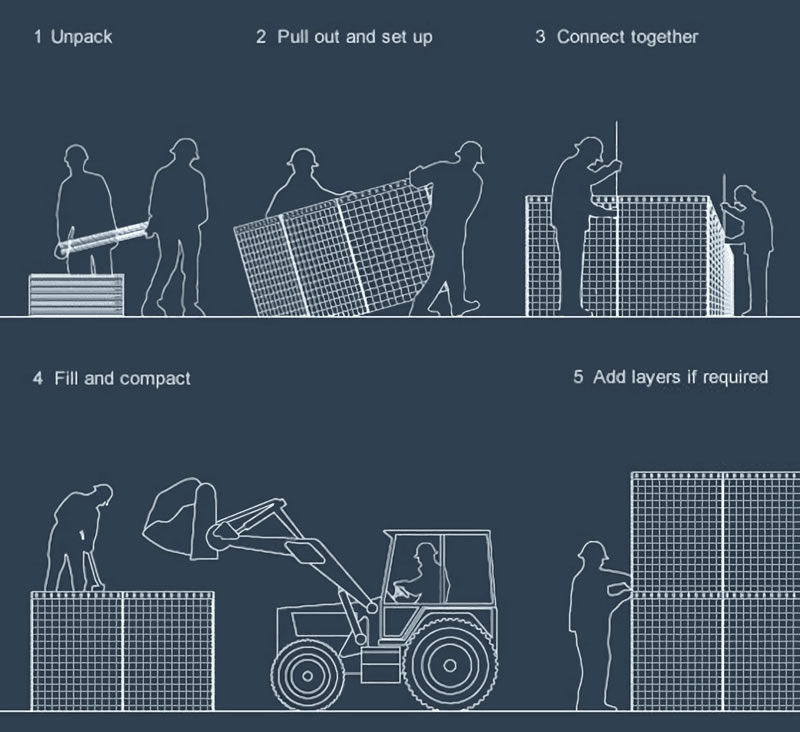 1 Unpack

2 Pull out and set up

3 Connect together

4 Fill and compact

5 Add layers if required